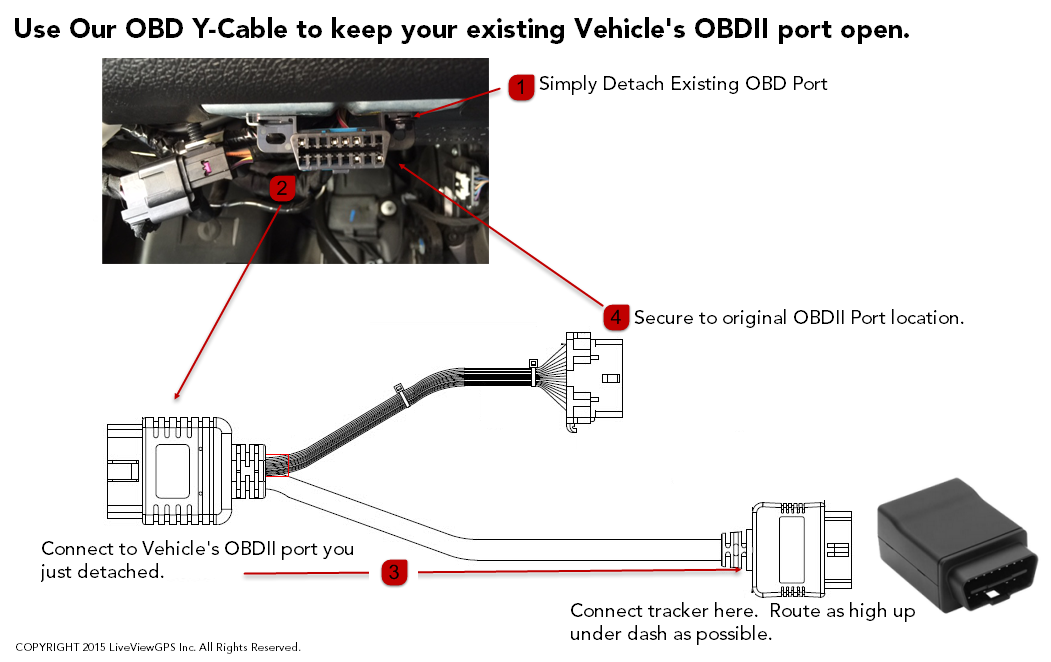 Use Our OBD Y-Cable to keep your existing Vehicle's OBDII port open.

1 Simply Detach Existing OBD Port

2

4 Secure to original OBDII Port location.

Connect to Vehicle's OBDII port you just detached.

3

Connect tracker here. Route as high up under dash as possible.

COPYRIGHT 2015 LiveViewGPS Inc. All Rights Reserved.